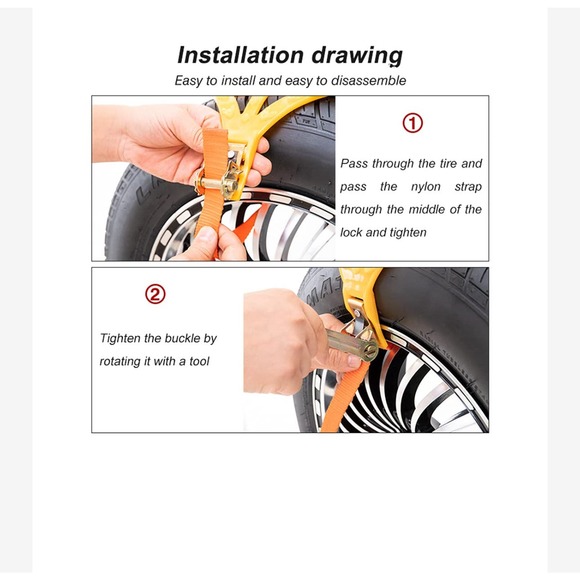 Installation drawing
Easy to install and easy to disassemble

①

Pass through the tire and pass the nylon strap through the middle of the lock and tighten

②

Tighten the buckle by rotating it with a tool